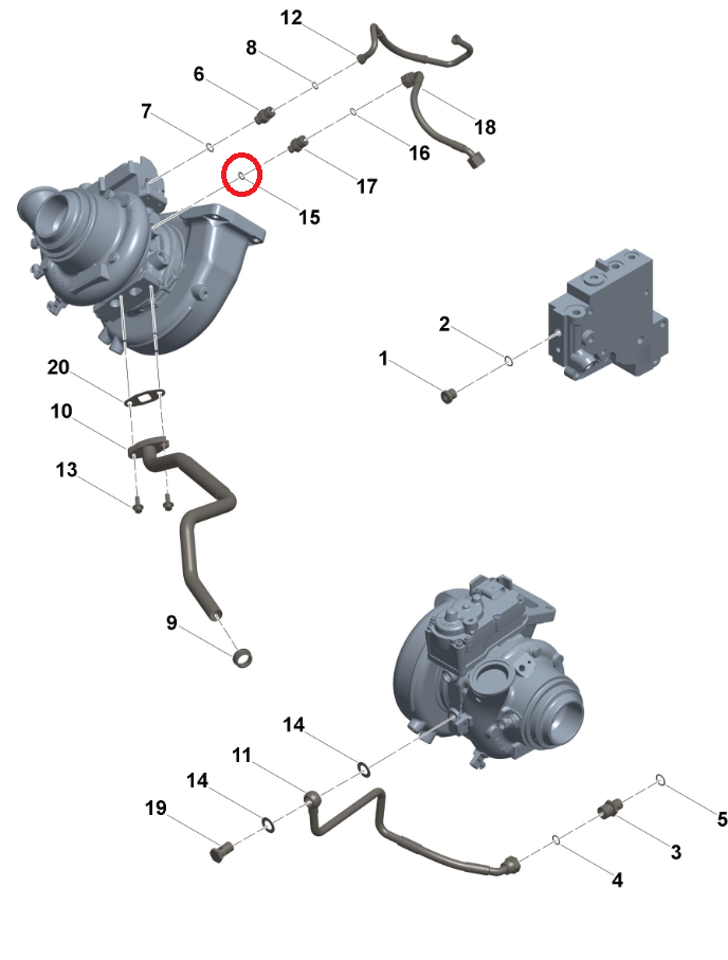 12
8
6
7
18
16
17
15
2
1
20
10
13
9
14
11
14
19
5
3
4