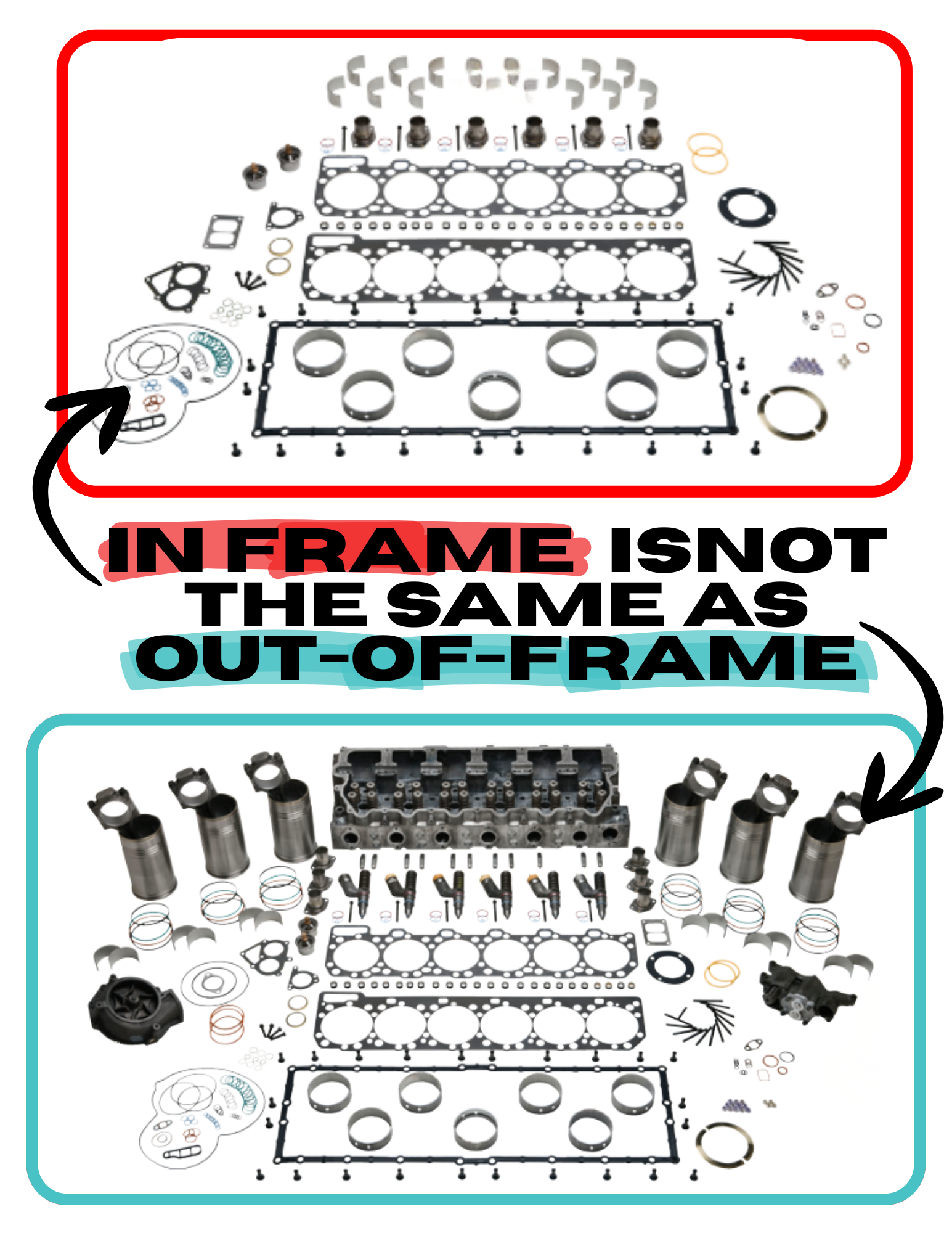 IN FRAME ISNOT THE SAME AS OUT-OF-FRAME