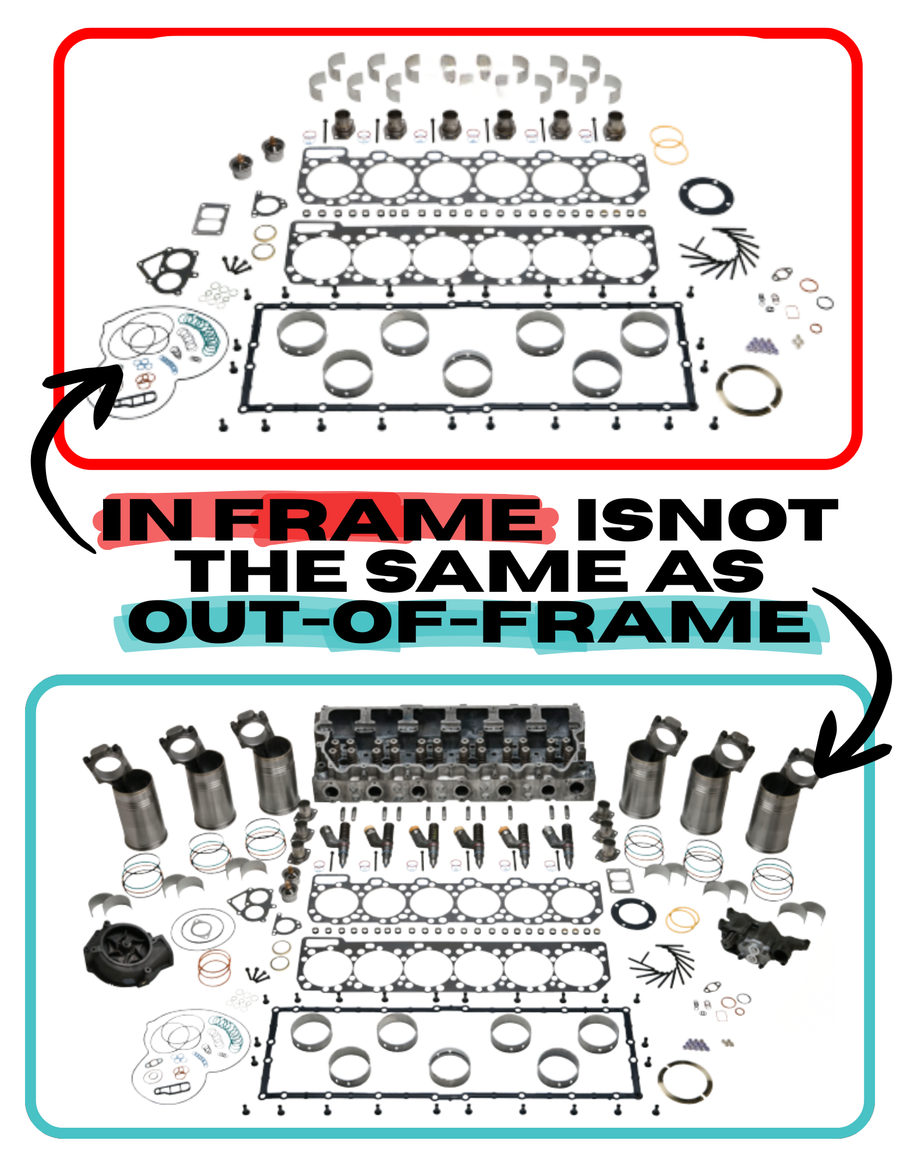 IN FRAME ISNOT THE SAME AS OUT-OF-FRAME