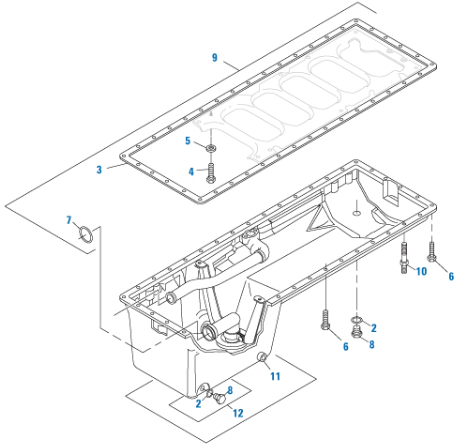 9
5
3
4
7
10
6
2
6
8
11
8
2
12