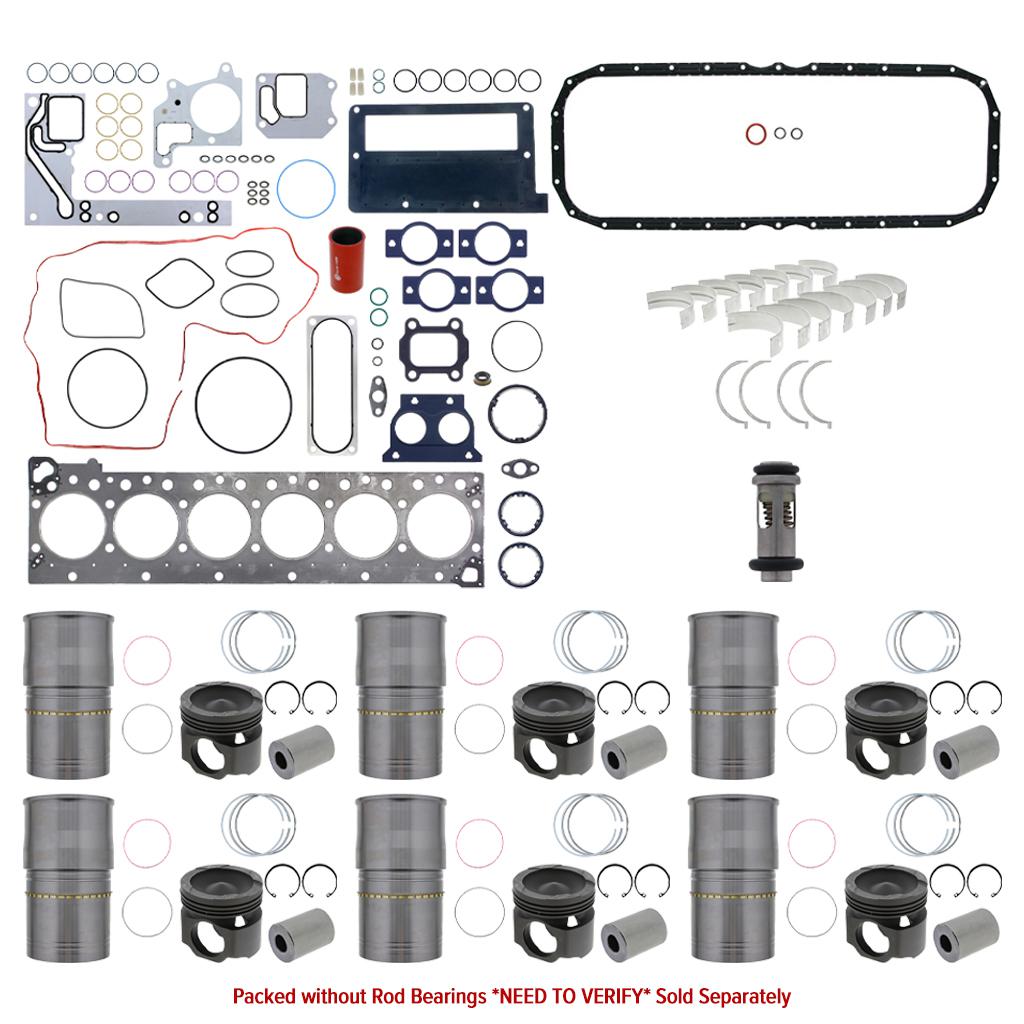 Packed without Rod Bearings *NEED TO VERIFY* Sold Separately